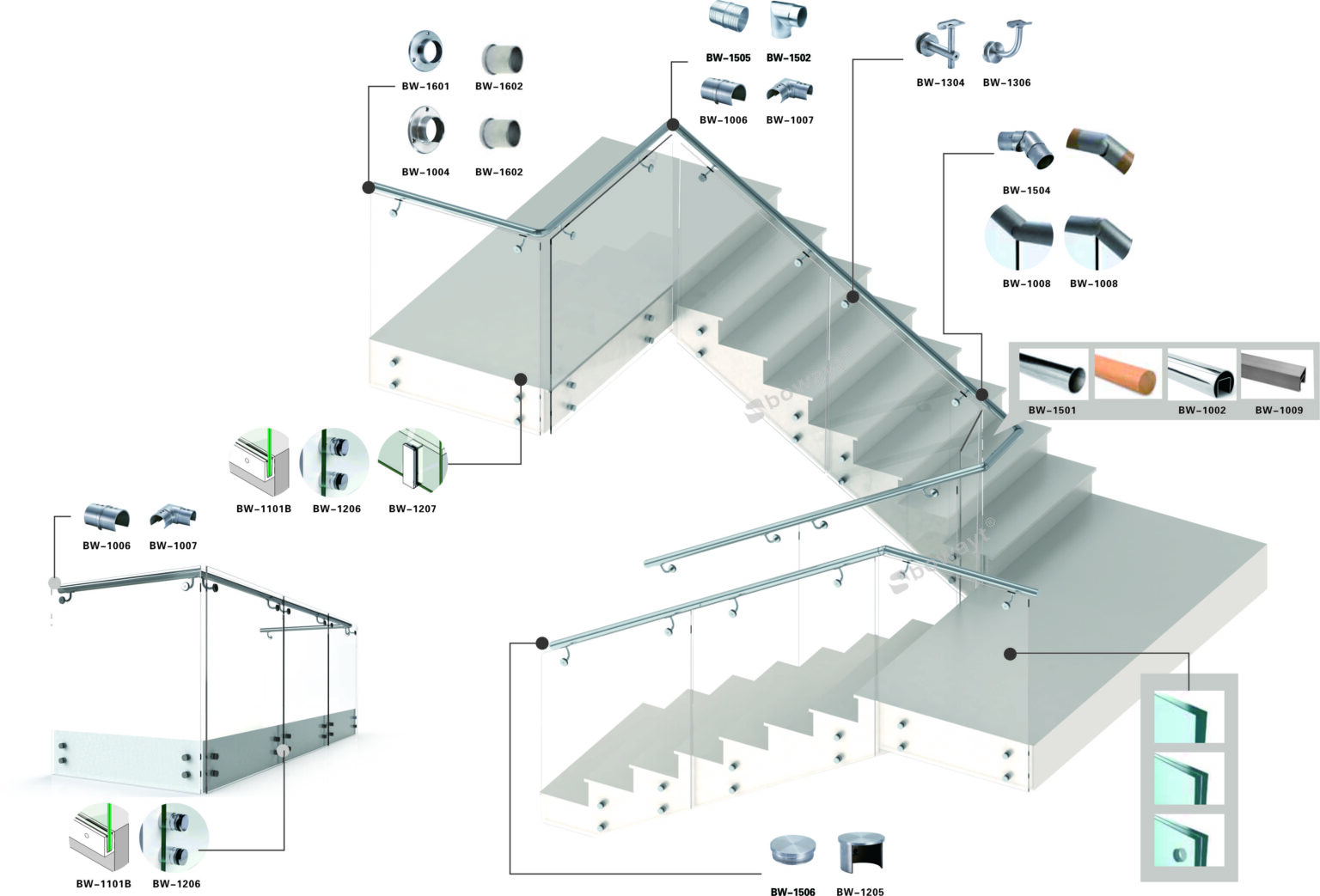 BW-1601 BW-1602

BW-1004 BW-1602

BW-1505 BW-1502

BW-1006 BW-1007

BW-1304 BW-1306

BW-1504

BW-1008 BW-1008

BW-1501 BW-1002 BW-1009

BW-1101B BW-1206 BW-1207

BW-1006 BW-1007

BW-1101B BW-1206

BW-1506 BW-1205